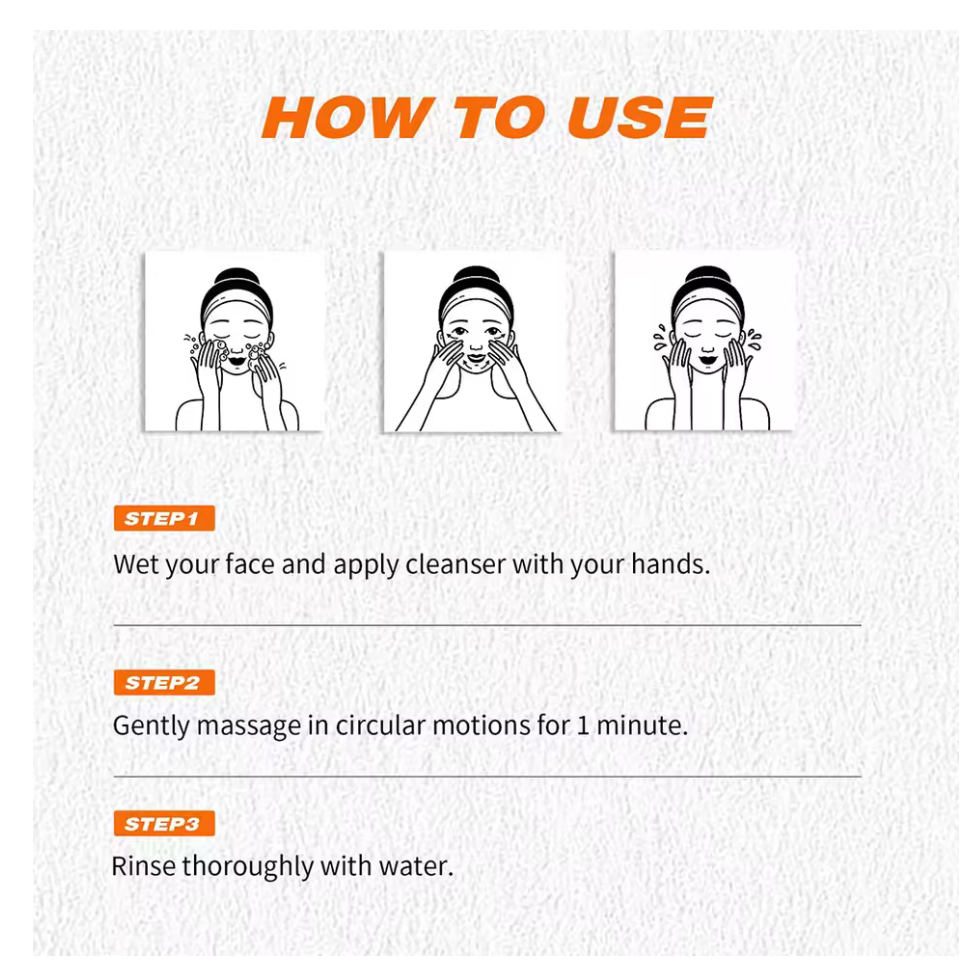 HOW TO USE

STEP1

Wet your face and apply cleanser with your hands.

STEP2

Gently massage in circular motions for 1 minute.

STEP3

Rinse thoroughly with water.